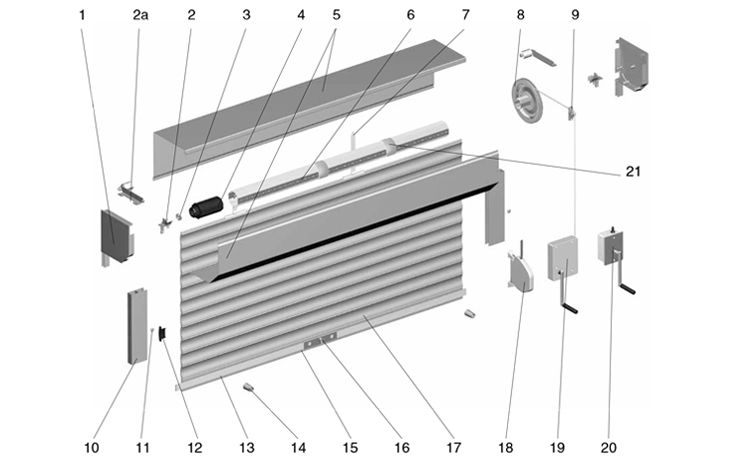 1 2a 2 3 4 5 6 7 8 9

21

10 11 12 13 14 15 16 17 18 19 20