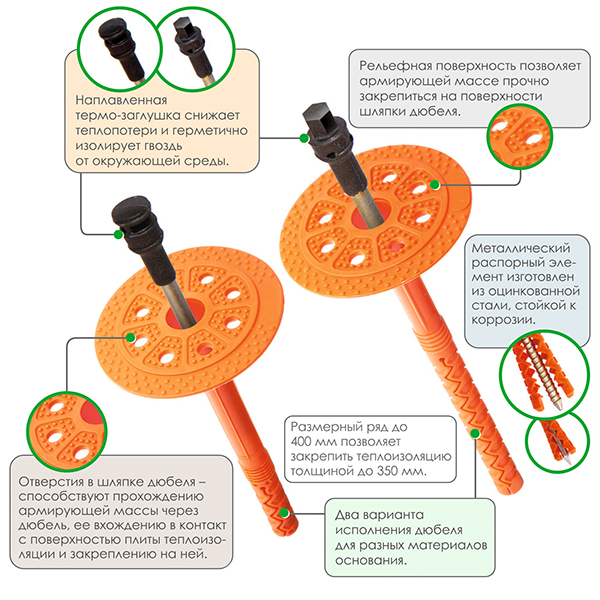 Наплавленная термо-заглушка снижает теплопотери и герметично изолирует гвоздь от окружающей среды.

Рельефная поверхность позволяет армирующей массе прочно закрепиться на поверхности шляпки дюбеля.

Металлический распорный элемент изготовлен из оцинкованной стали, стойкой к коррозии.

Размерный ряд до 400 мм позволяет закрепить теплоизоляцию толщиной до 350 мм.

Отверстия в шляпке дюбеля – способствуют прохождению армирующей массы через дюбель, ее вхождению в контакт с поверхностью плиты теплоизоляции и закреплению на ней.

Два варианта исполнения дюбеля для разных материалов основания.