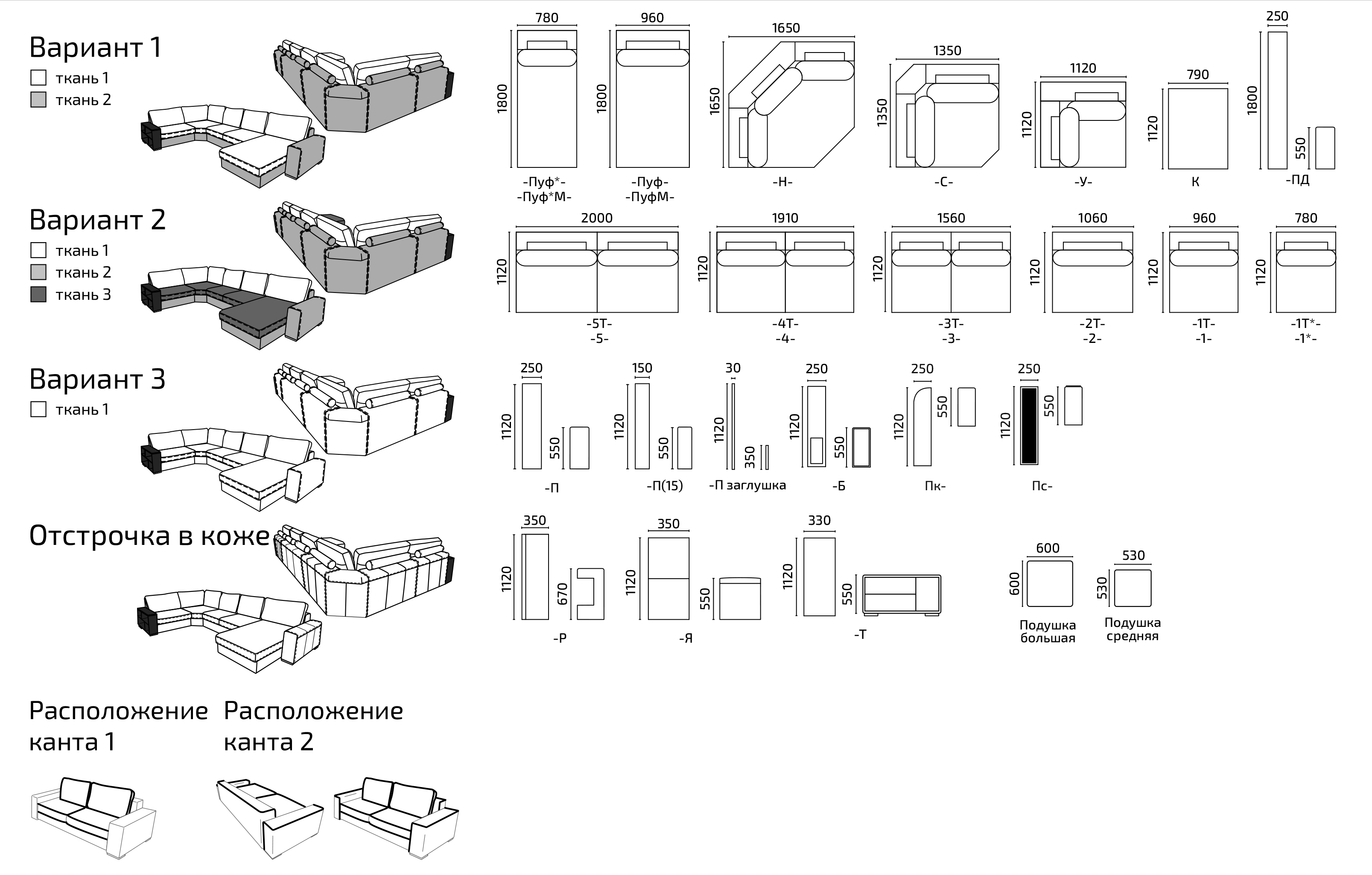 Вариант 1
ткань 1
ткань 2

Вариант 2
ткань 1
ткань 2
ткань 3

Вариант 3
ткань 1

Отстрочка в коже

Расположение канта 1

Расположение канта 2

780
1800
-Пуф*-
-Пуф*М-

960
1800
-Пуф-
-ПуфМ-

1650
1650
-Н-

1350
1350
-С-

1120
1120
-У-

790
1120
К

250
1800
550
-ПД

2000
1120
-5Т-
-5-

1910
1120
-4Т-
-4-

1560
1120
-3Т-
-3-

1060
1120
-2Т-
-2-

960
1120
-1Т-
-1-

780
1120
-1Т*-
-1*-

250
1120
550
-П

150
1120
550
-П(15)

30
1120
350
-П заглушка

250
1120
550
-Б

250
1120
550
Пк-

250
1120
550
Пс-

350
1120
670
-Р

350
1120
550
-Я

330
1120
550
-Т

600
600
Подушка большая

530
530
Подушка средняя