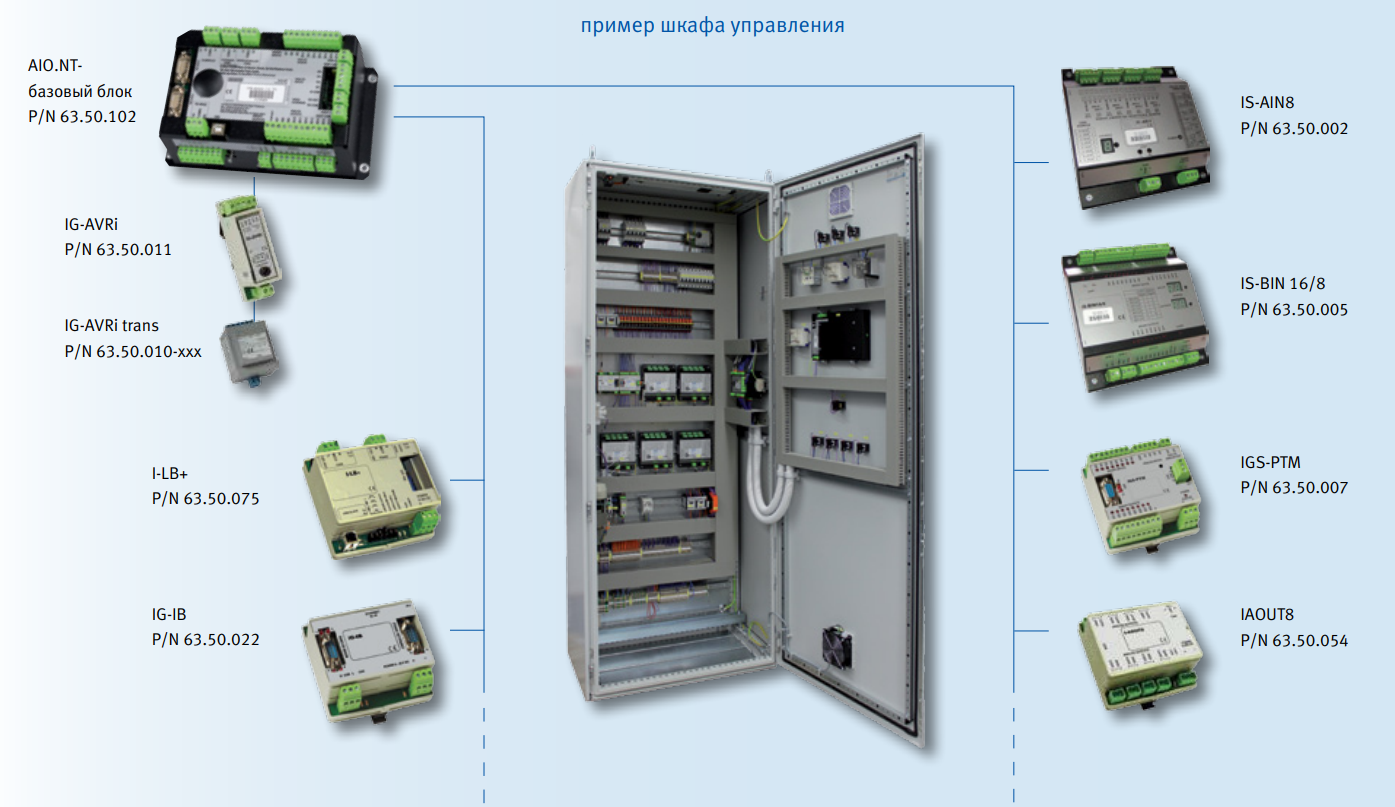 пример шкафа управления

AIO.NT-
базовый блок
P/N 63.50.102

IG-AVRi
P/N 63.50.011

IG-AVRi trans
P/N 63.50.010-xxx

I-LB+
P/N 63.50.075

IG-IB
P/N 63.50.022

IS-AIN8
P/N 63.50.002

IS-BIN 16/8
P/N 63.50.005

IGS-PTM
P/N 63.50.007

IAOUT8
P/N 63.50.054