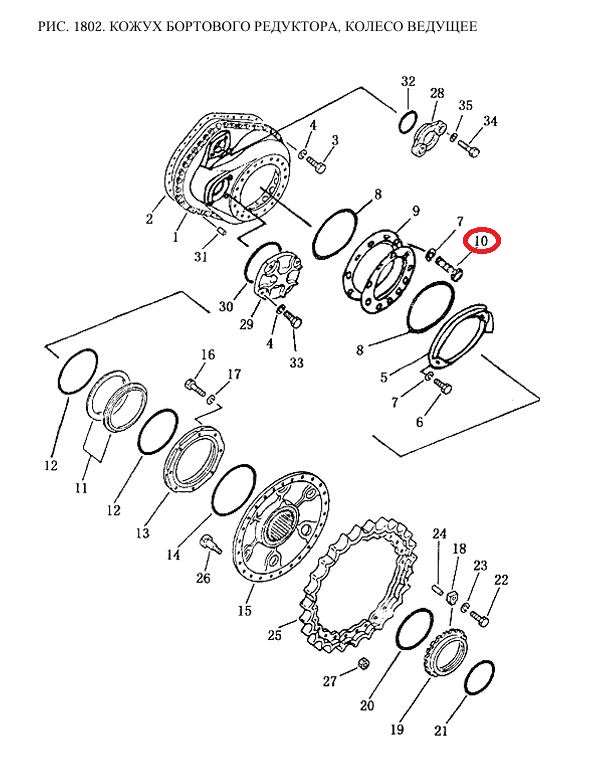 РИС. 1802. КОЖУХ БОРТОВОГО РЕДУКТОРА, КОЛЕСО ВЕДУЩЕЕ

32
28
35
34
4
3
2
1
31
8
9
7
10
30
29
4
33
8
5
7
6
16
17
12
11
12
13
14
26
15
25
24
18
23
22
27
20
19
21