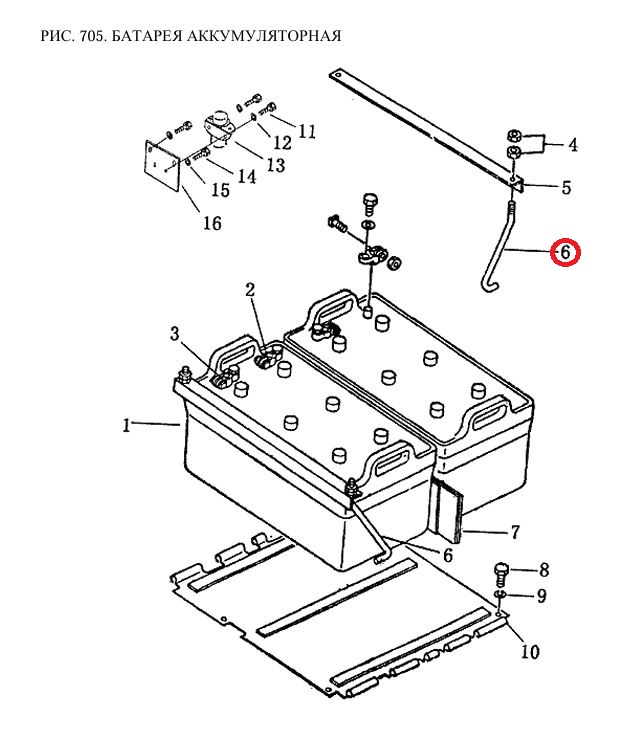 РИС. 705. БАТАРЕЯ АККУМУЛЯТОРНАЯ

11
12
13
14
15
16
4
5
6
2
3
1
7
6
8
9
10