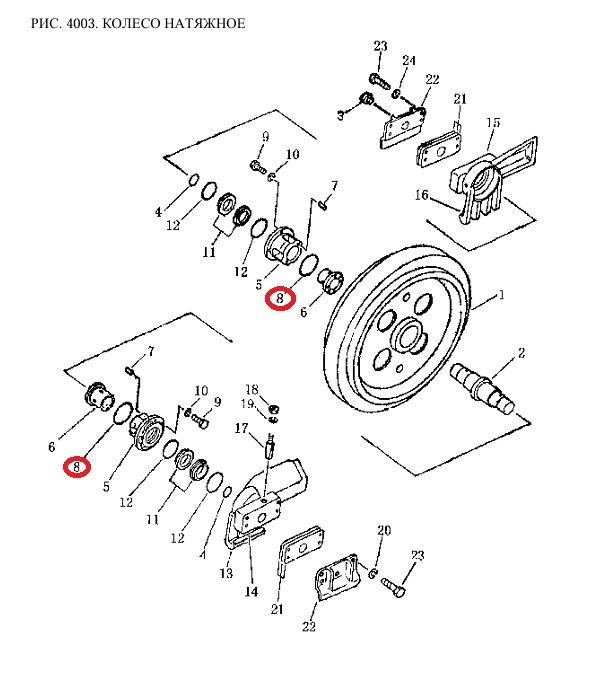 РИС. 4003. КОЛЕСО НАТЯЖНОЕ

23
24
22
3
21
15
16
9
10
7
4
12
11
12
5
8
6
1
2
7
6
8
5
10
9
18
19
17
12
11
12
4
13
14
21
22
20
23