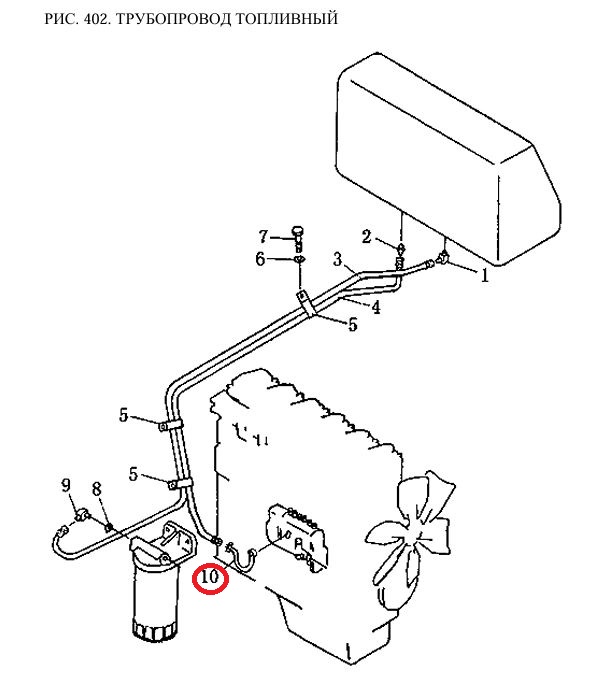 РИС. 402. ТРУБОПРОВОД ТОПЛИВНЫЙ

7
6
2
3
1
4
5
5
5
9
8
10