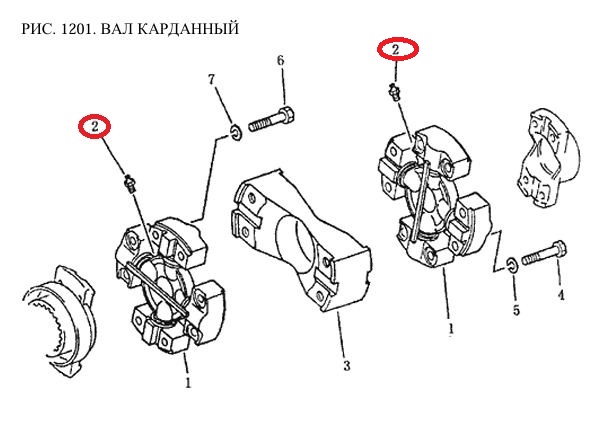 РИС. 1201. ВАЛ КАРДАННЫЙ

2
7
6
2
1
3
1
5
4