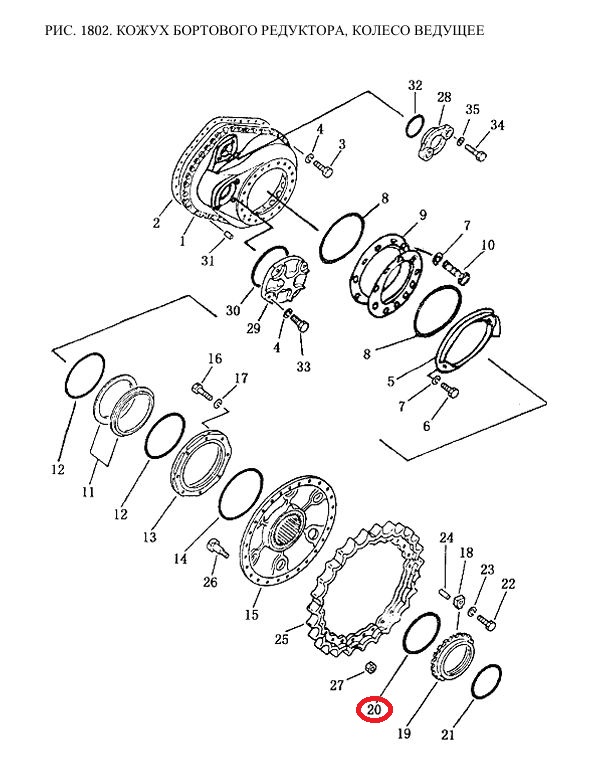 РИС. 1802. КОЖУХ БОРТОВОГО РЕДУКТОРА, КОЛЕСО ВЕДУЩЕЕ

32
28
35
34
4
3
2
1
31
8
9
7
10
30
29
4
33
8
5
7
6
16
17
12
11
12
13
14
26
15
25
24
18
23
22
27
20
19
21