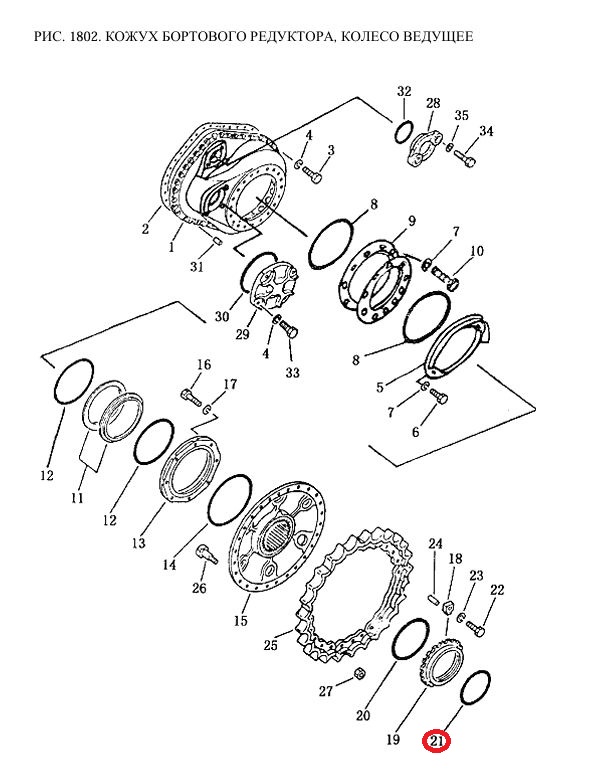 РИС. 1802. КОЖУХ БОРТОВОГО РЕДУКТОРА, КОЛЕСО ВЕДУЩЕЕ

32
28
35
34
4
3
2
1
31
8
9
7
10
30
29
4
33
8
5
7
6
16
17
12
11
12
13
14
26
15
25
24
18
23
22
27
20
19
21