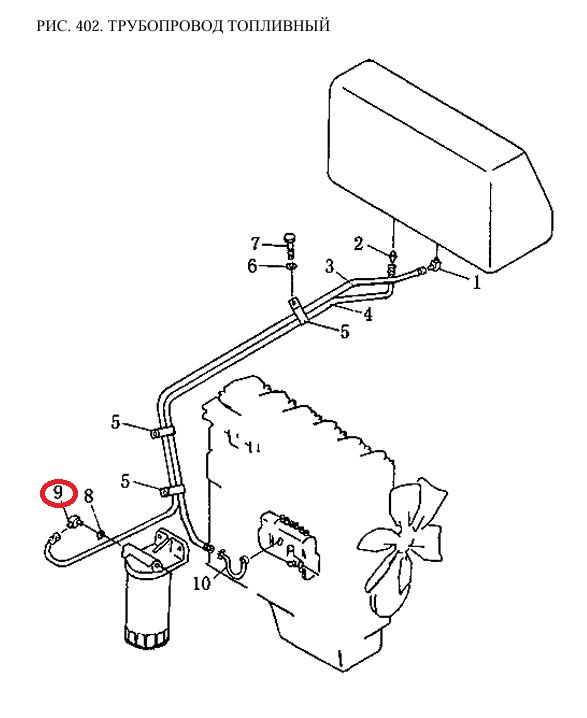 РИС. 402. ТРУБОПРОВОД ТОПЛИВНЫЙ

7
2
6
3
1
4
5
5
5
9
8
10