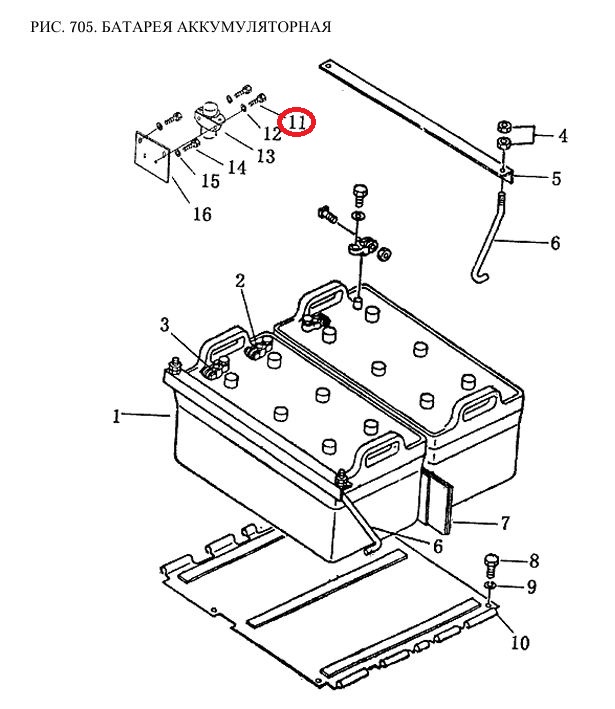 РИС. 705. БАТАРЕЯ АККУМУЛЯТОРНАЯ

11
12
13
14
15
16
4
5
6
2
3
1
7
6
8
9
10