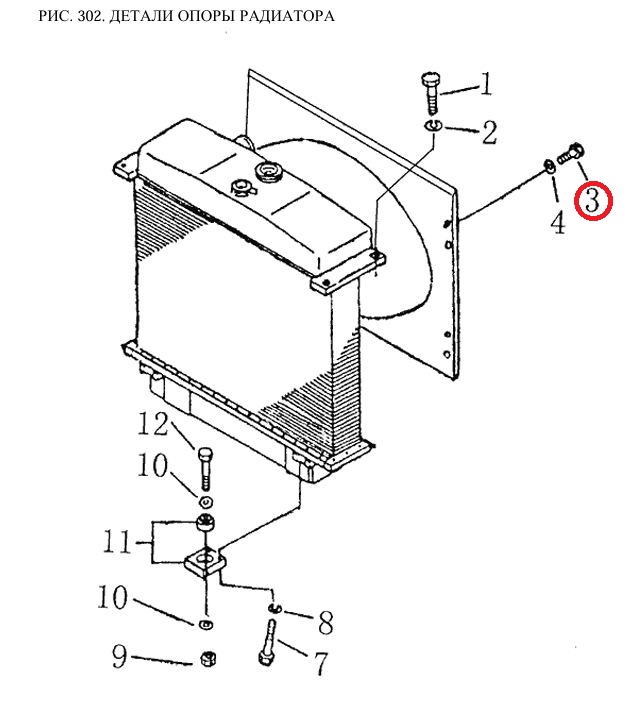 РИС. 302. ДЕТАЛИ ОПОРЫ РАДИАТОРА

1
2
3
4
12
10
11
10
8
9
7