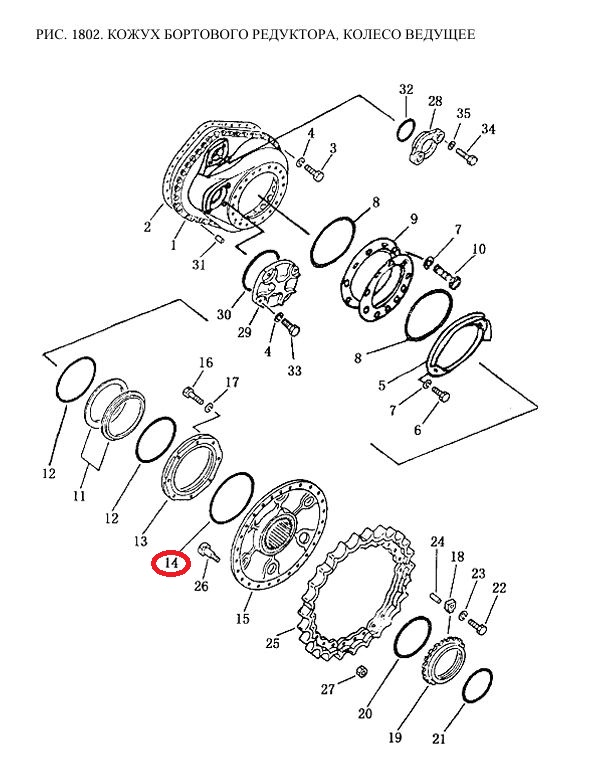 РИС. 1802. КОЖУХ БОРТОВОГО РЕДУКТОРА, КОЛЕСО ВЕДУЩЕЕ

32
28
35
34
4
3
2
1
31
8
9
7
10
30
29
4
33
8
5
7
6
16
17
12
11
12
13
14
26
15
25
24
18
23
22
27
20
19
21