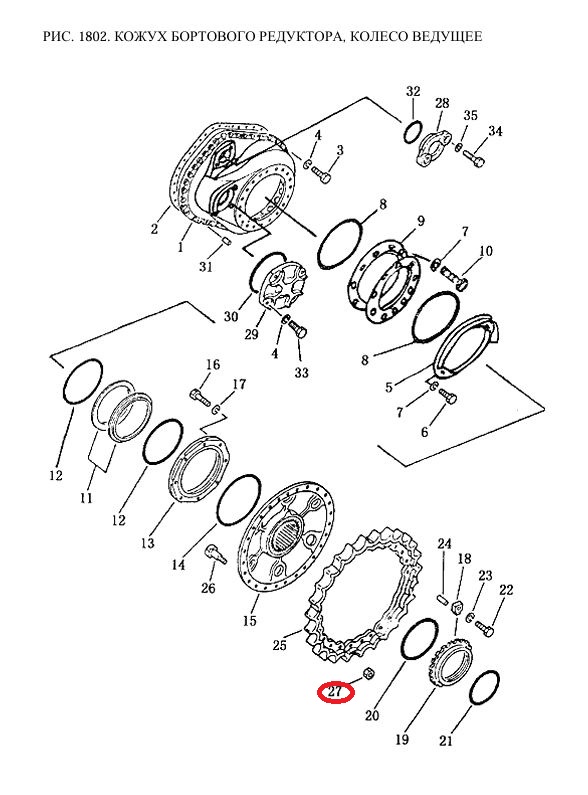 РИС. 1802. КОЖУХ БОРТОВОГО РЕДУКТОРА, КОЛЕСО ВЕДУЩЕЕ

32
28
35
34
4
3
2
1
31
8
9
7
10
30
29
4
33
8
5
7
6
16
17
12
11
12
13
14
26
15
25
24
18
23
22
27
20
19
21