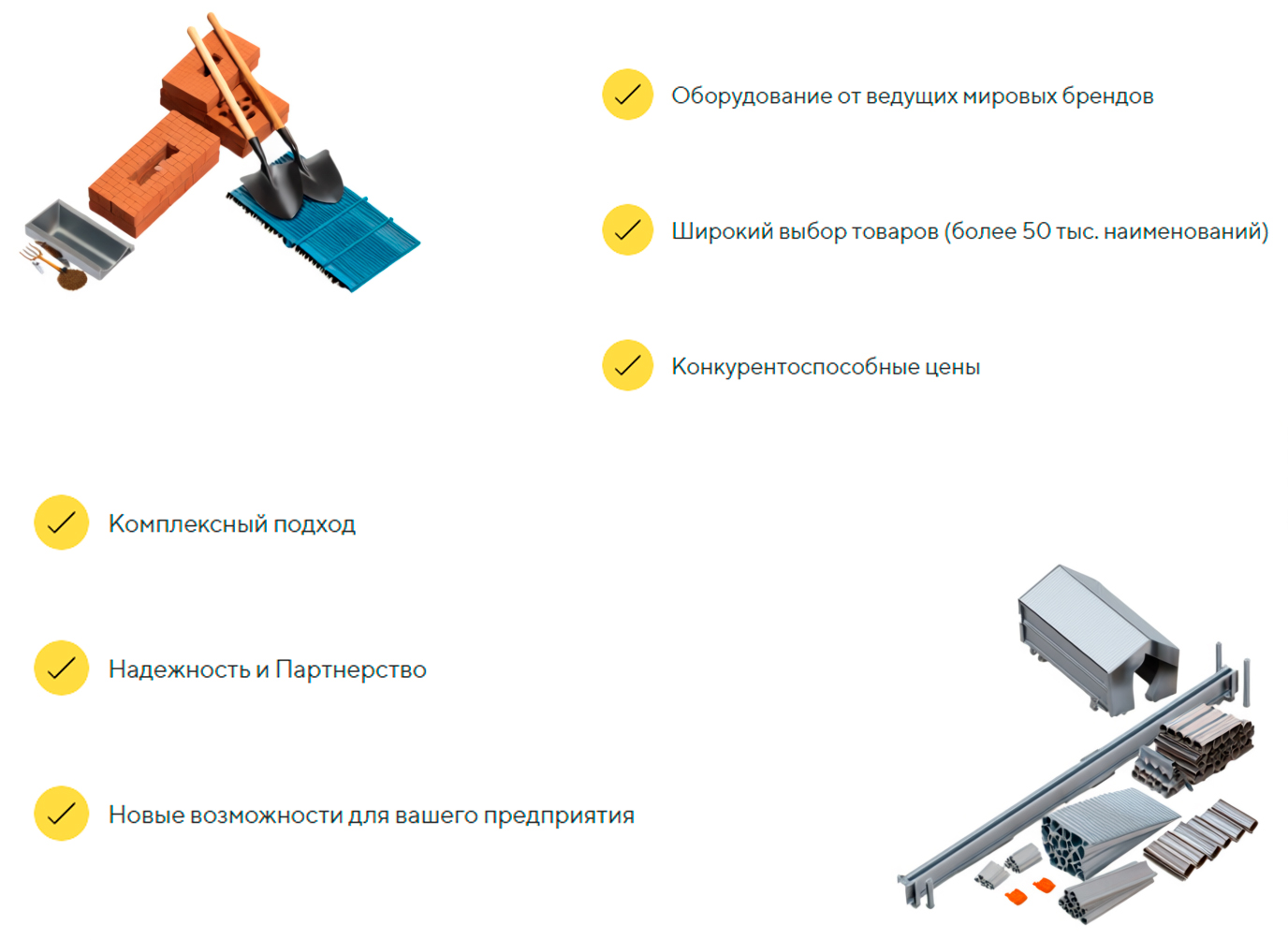 Оборудование от ведущих мировых брендов

Широкий выбор товаров (более 50 тыс. наименований)

Конкурентоспособные цены

Комплексный подход

Надежность и Партнерство

Новые возможности для вашего предприятия