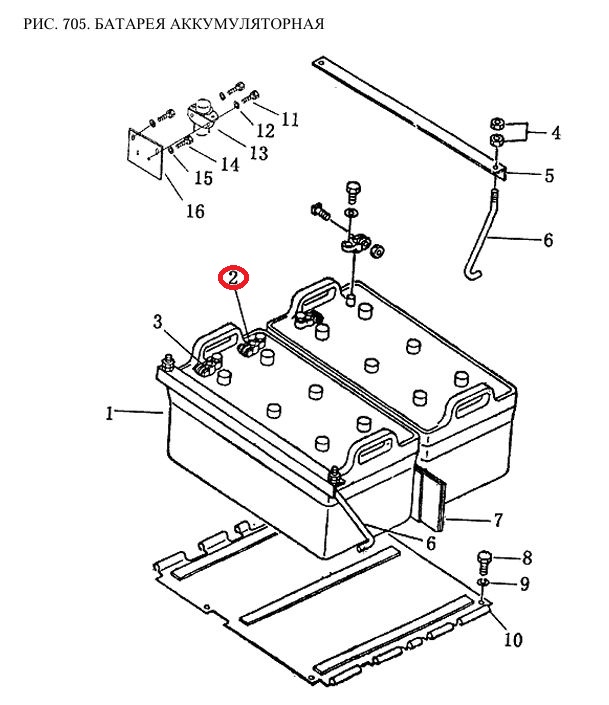 РИС. 705. БАТАРЕЯ АККУМУЛЯТОРНАЯ

11
12
13
14
15
16
4
5
6
2
3
1
7
6
8
9
10