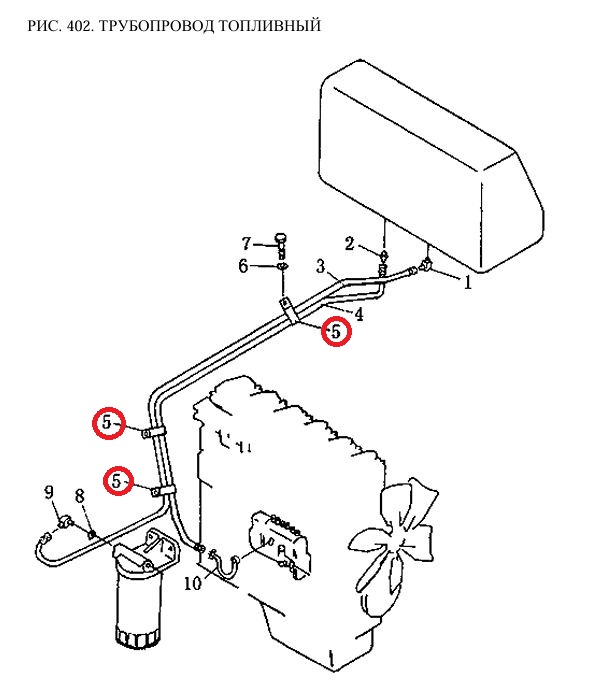 РИС. 402. ТРУБОПРОВОД ТОПЛИВНЫЙ

7
2
6
3
1
4
5
5
5
9
8
10