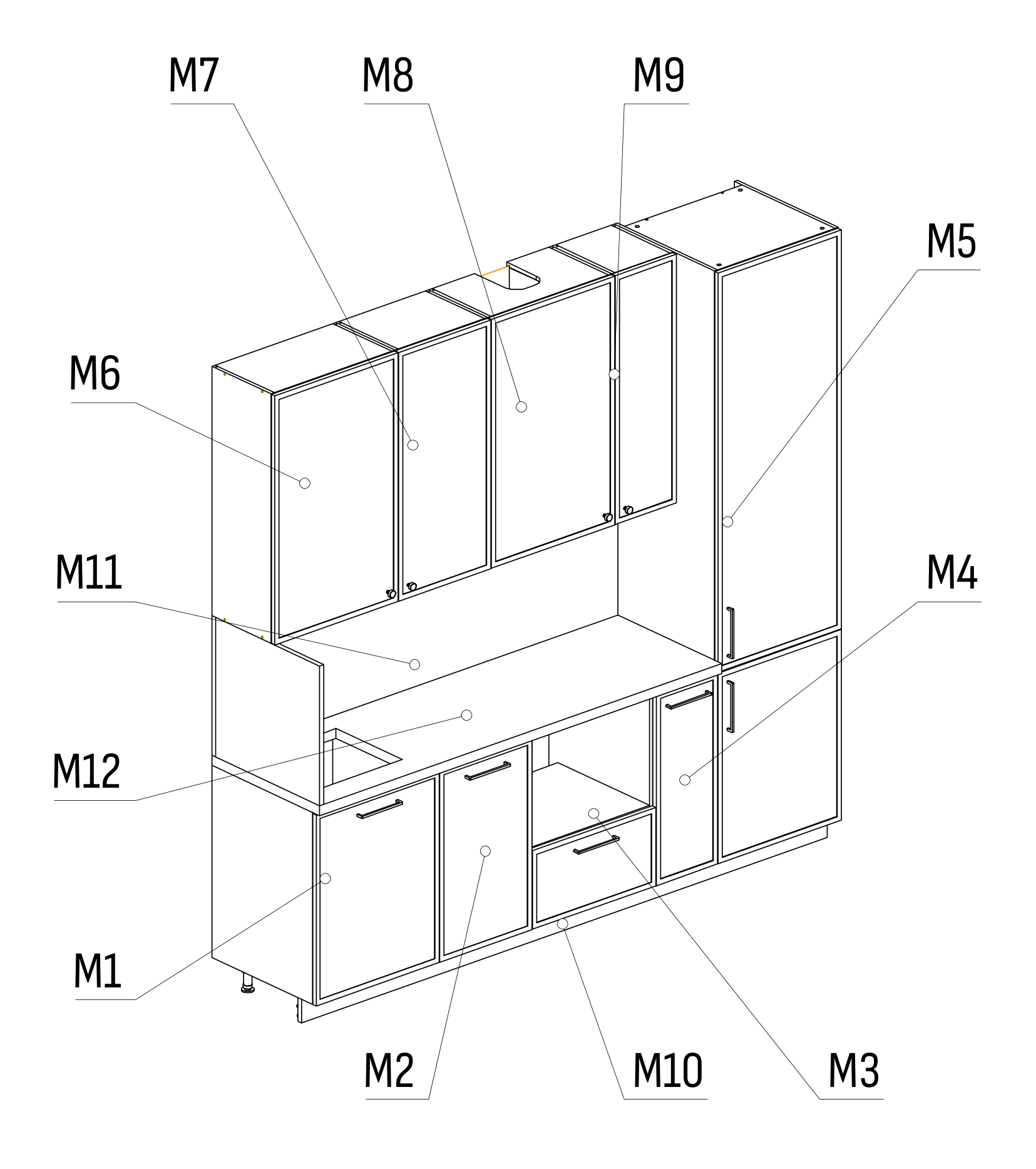 M7
M8
M9
M5
M6
M11
M4
M12
M1
M2
M10
M3