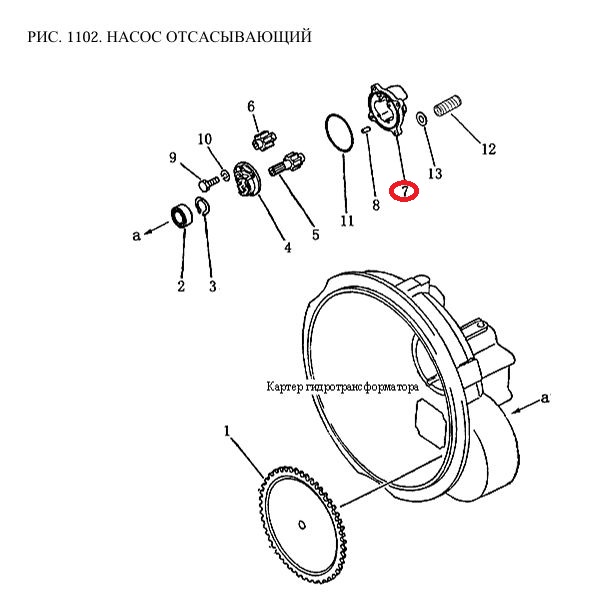 РИС. 1102. НАСОС ОТСАСЫВАЮЩИЙ

6

10

9

12

13

7

8

11

5

4

a

2

3

Картер гидротрансформатора

a

1