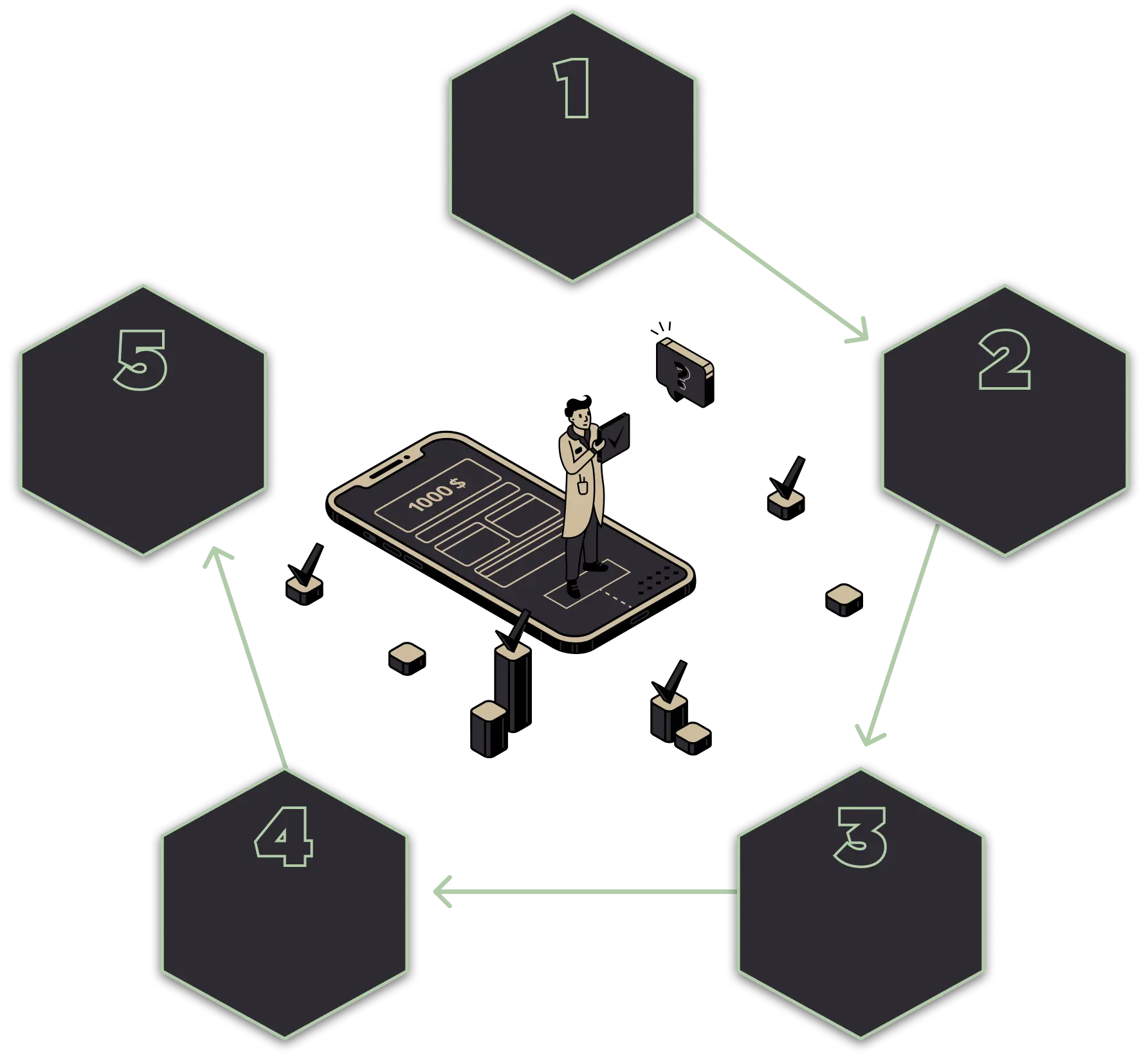 1

2

3

4

5

1000 $

?