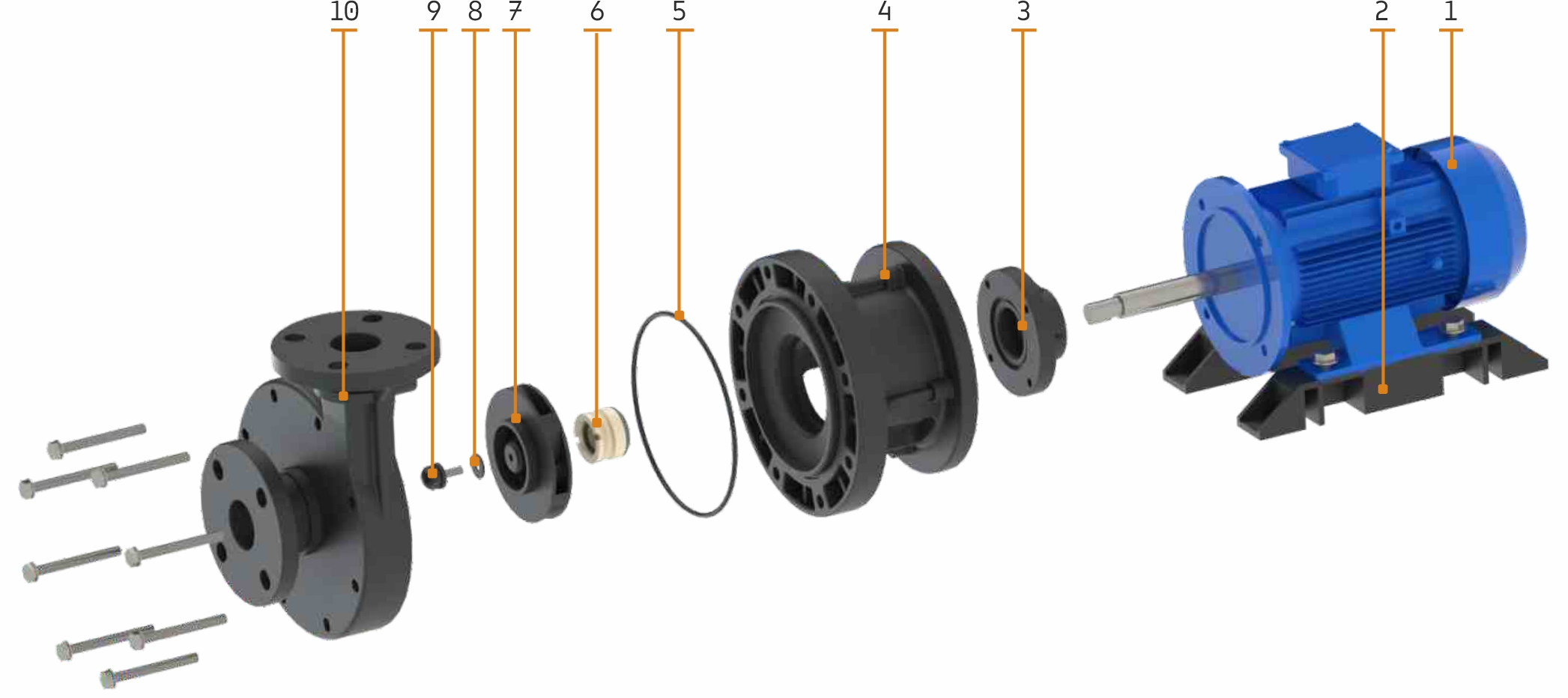 10 9 8 7 6 5 4 3 2 1