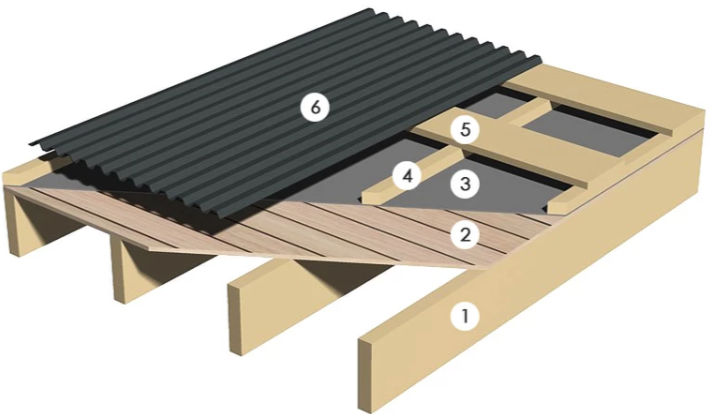 6
5
4
3
2
1