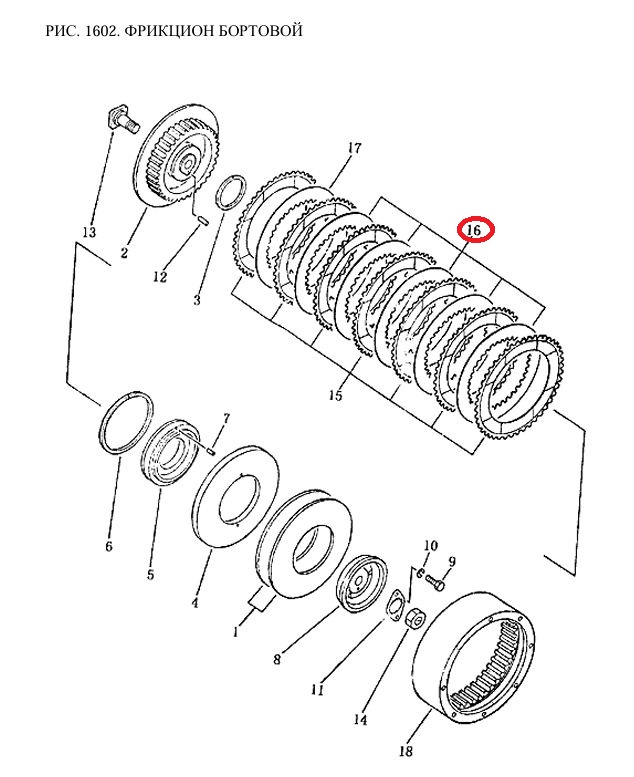 РИС. 1602. ФРИКЦИОН БОРТОВОЙ

13
2
12
3
17
16
15
7
6
5
4
1
8
10
9
11
14
18