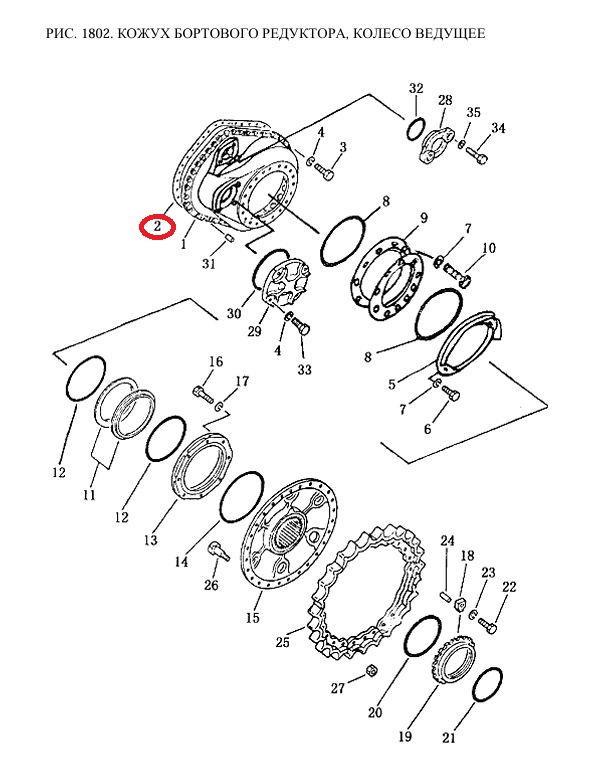 РИС. 1802. КОЖУХ БОРТОВОГО РЕДУКТОРА, КОЛЕСО ВЕДУЩЕЕ

32
28
35
34
4
3
2
1
31
8
9
7
10
30
29
4
33
8
5
7
6
16
17
12
11
12
13
14
26
15
25
24
18
23
22
27
20
19
21