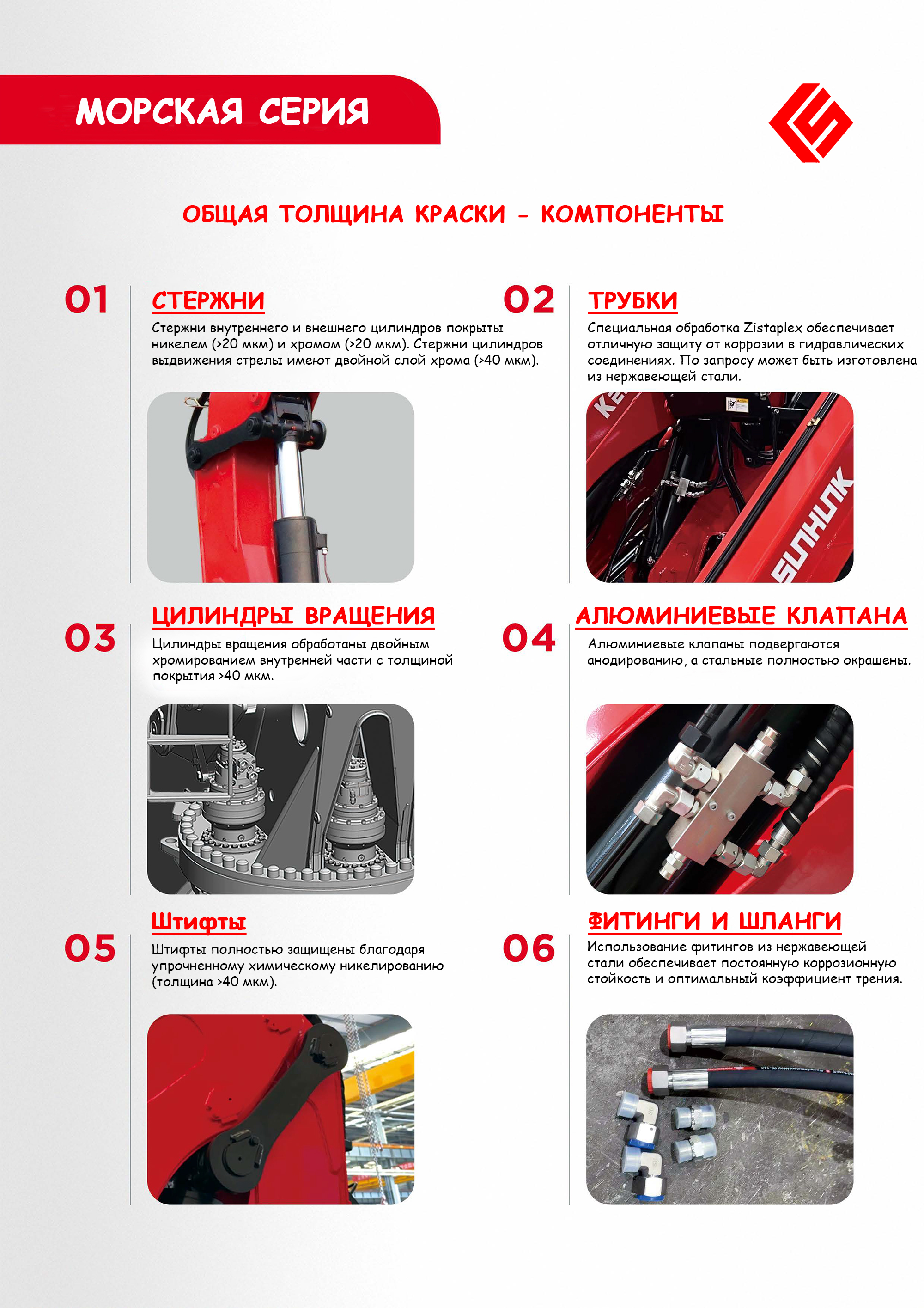 МОРСКАЯ СЕРИЯ

ОБЩАЯ ТОЛЩИНА КРАСКИ - КОМПОНЕНТЫ

01

СТЕРЖНИ

Стержни внутреннего и внешнего цилиндров покрыты никелем (>20 мкм) и хромом (>20 мкм). Стержни цилиндров выдвижения стрелы имеют двойной слой хрома (>40 мкм).

02

ТРУБКИ

Специальная обработка Zistaplex обеспечивает отличную защиту от коррозии в гидравлических соединениях. По запросу может быть изготовлена из нержавеющей стали.

SUNHUNK

03

ЦИЛИНДРЫ ВРАЩЕНИЯ

Цилиндры вращения обработаны двойным хромированием внутренней части с толщиной покрытия >40 мкм.

04

АЛЮМИНИЕВЫЕ КЛАПАНА

Алюминиевые клапаны подвергаются анодированию, а стальные полностью окрашены.

05

Штифты

Штифты полностью защищены благодаря упрочненному химическому никелированию (толщина >40 мкм).

06

ФИТИНГИ И ШЛАНГИ

Использование фитингов из нержавеющей стали обеспечивает постоянную коррозионную стойкость и оптимальный коэффициент трения.