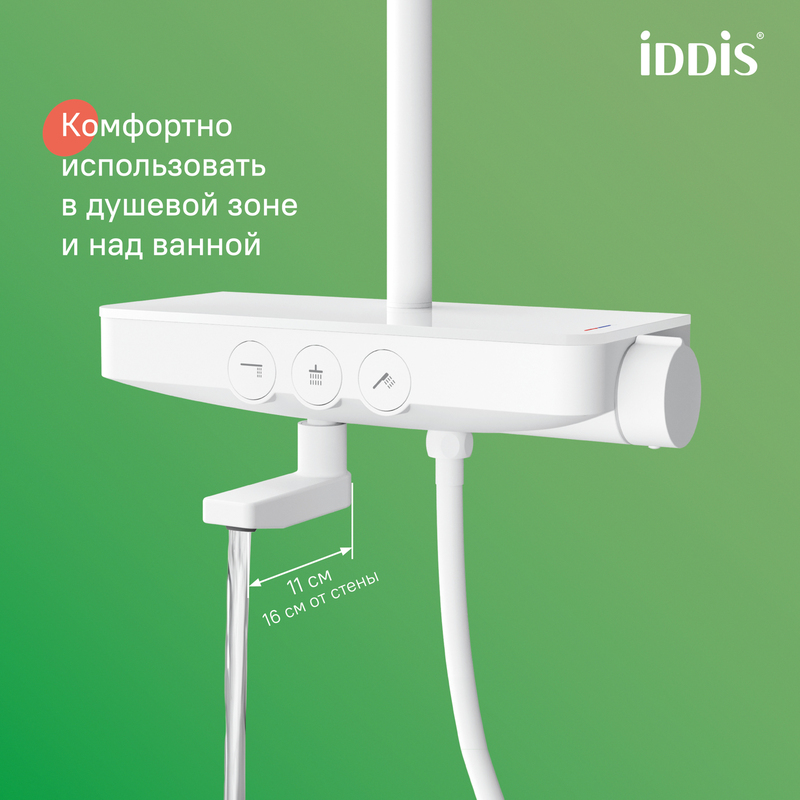 iDDiS®

Комфортно использовать в душевой зоне и над ванной

11 см
16 см от стены