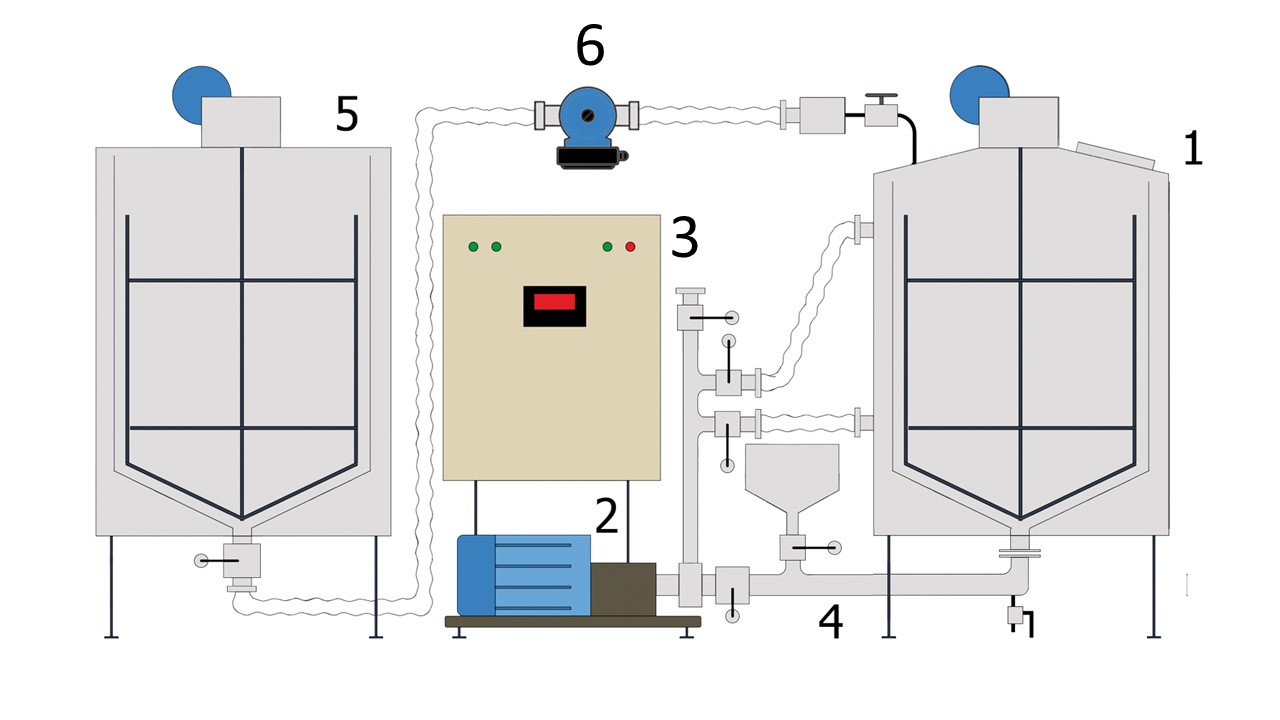 6
5
1
3
2
4