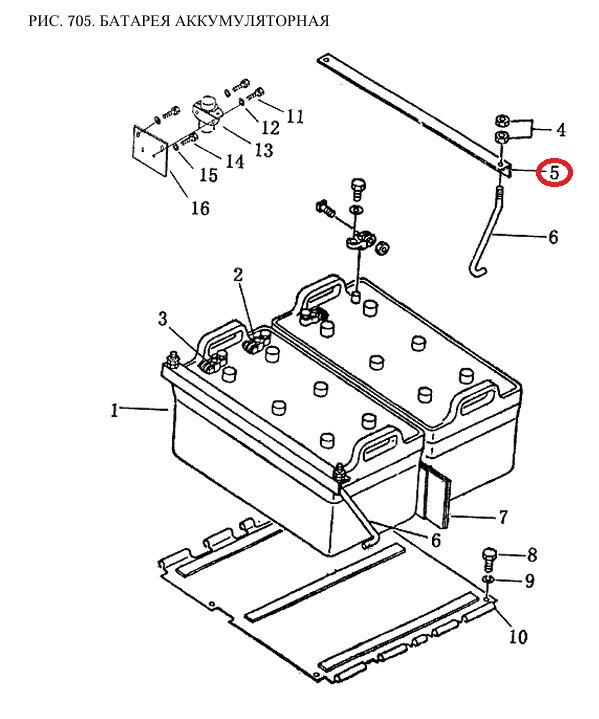 РИС. 705. БАТАРЕЯ АККУМУЛЯТОРНАЯ

11
12
13
14
15
16
4
5
6
2
3
1
7
6
8
9
10