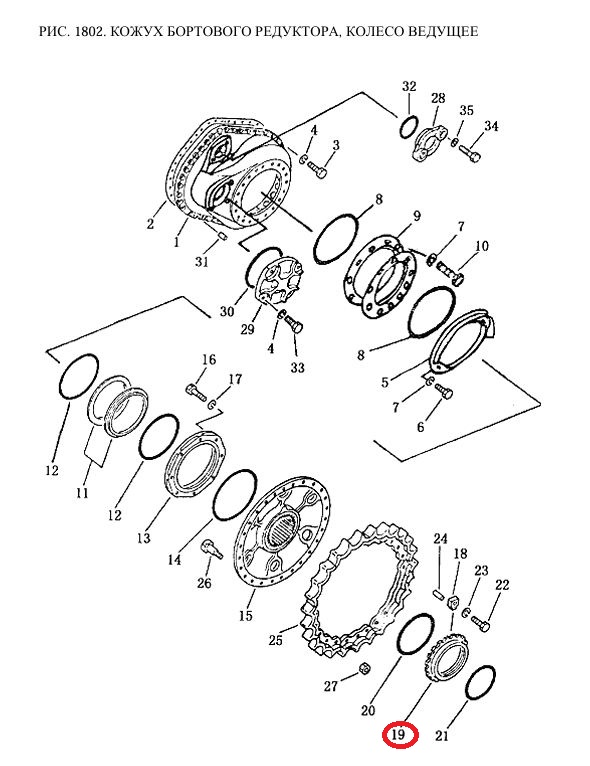 РИС. 1802. КОЖУХ БОРТОВОГО РЕДУКТОРА, КОЛЕСО ВЕДУЩЕЕ

32
28
35
34
4
3
2
1
31
8
9
7
10
30
29
4
33
8
5
7
6
16
17
12
11
12
13
14
26
15
25
24
18
23
22
27
20
19
21