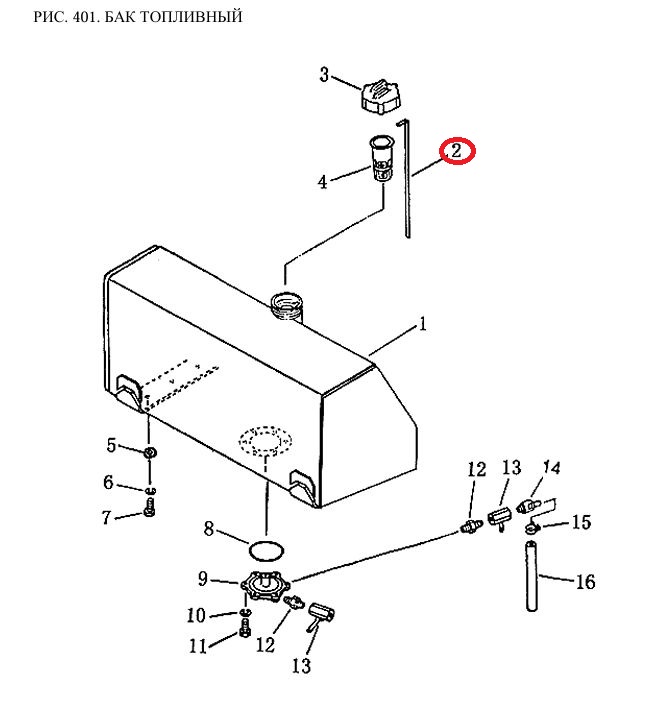 РИС. 401. БАК ТОПЛИВНЫЙ

3
2
4
1
5
6
7
8
9
10
11
12
13
12
13
14
15
16