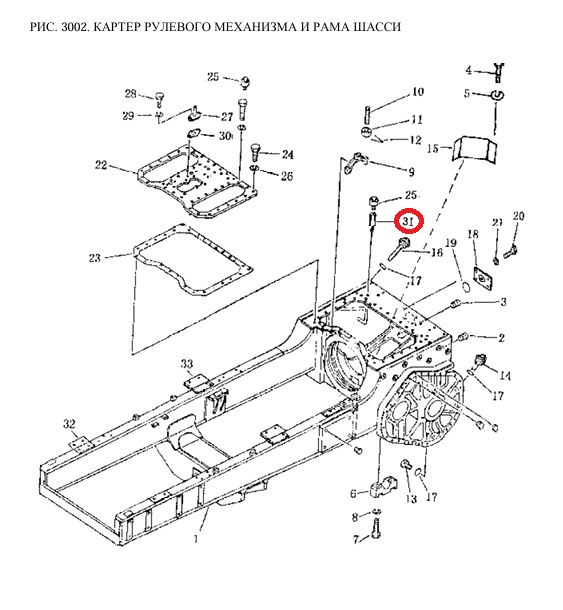 РИС. 3002. КАРТЕР РУЛЕВОГО МЕХАНИЗМА И РАМА ШАССИ

25
28
29
27
30
22
24
26
23
4
5
10
11
12
15
9
25
31
16
17
19
18
21
20
3
2
14
17
33
32
6
13
17
8
7
1