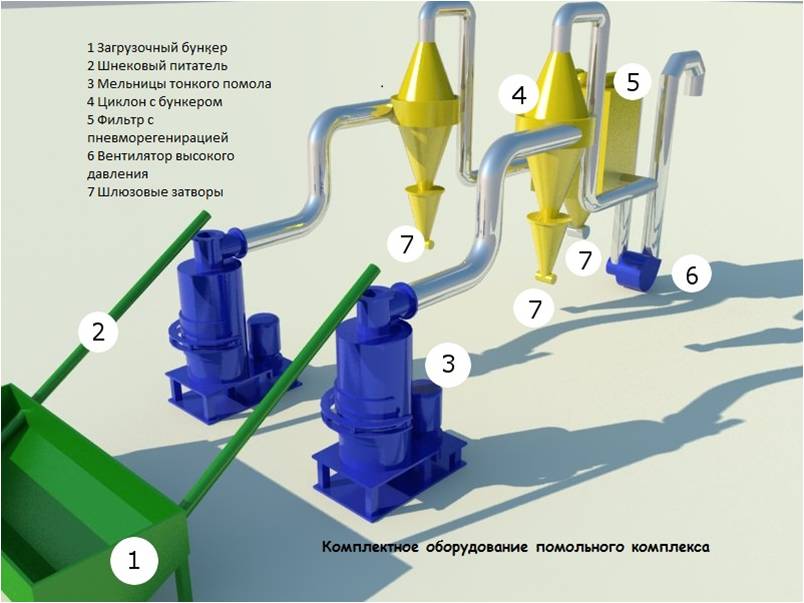 1 Загрузочный бункер
2 Шнековый питатель
3 Мельницы тонкого помола
4 Циклон с бункером
5 Фильтр с пневморегенирацией
6 Вентилятор высокого давления
7 Шлюзовые затворы

4

5

7

7

6

7

2

3

1

Комплектное оборудование помольного комплекса