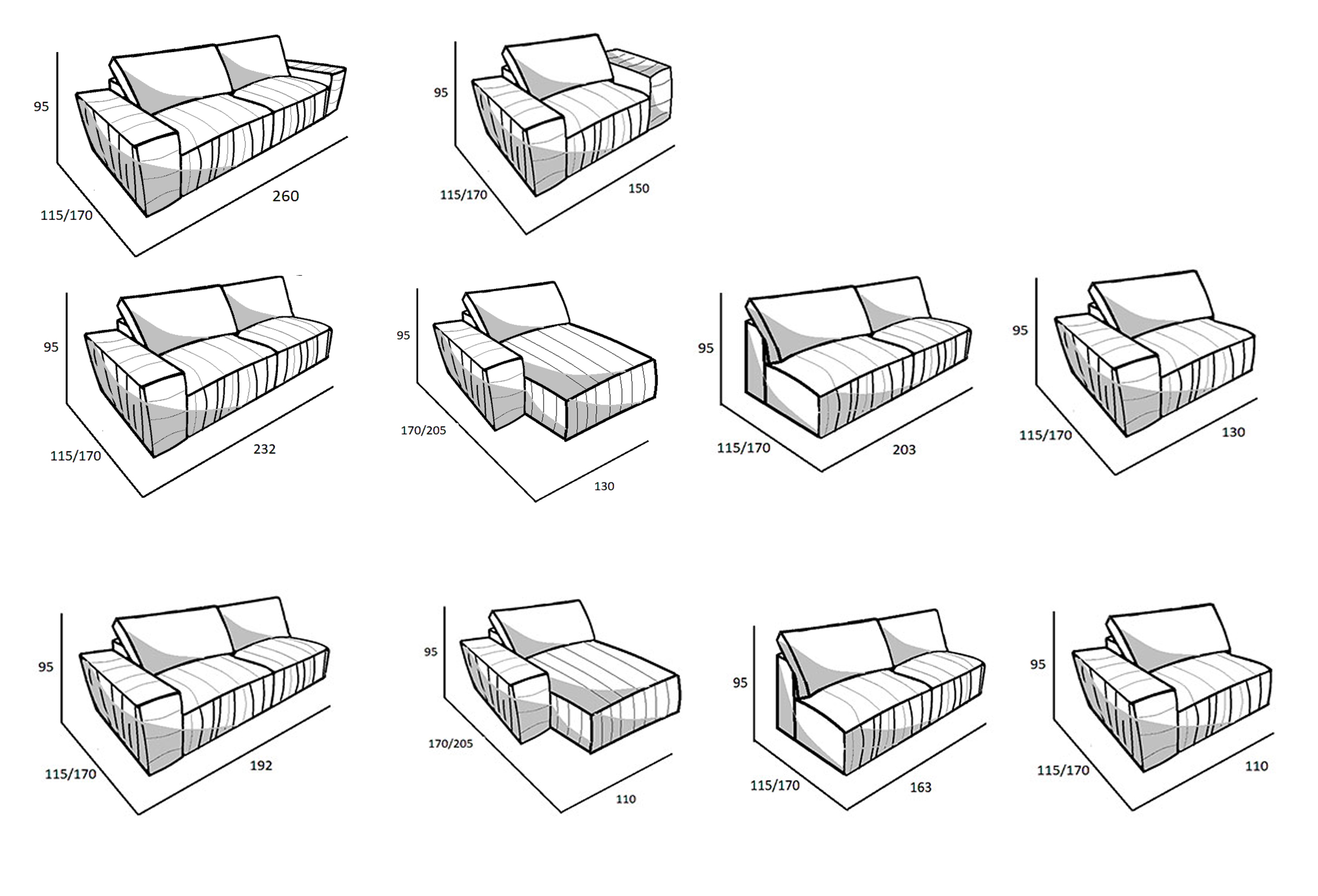 95
115/170
260

95
115/170
150

95
115/170
232

95
170/205
130

95
115/170
203

95
115/170
130

95
115/170
192

95
170/205
110

95
115/170
163

95
115/170
110