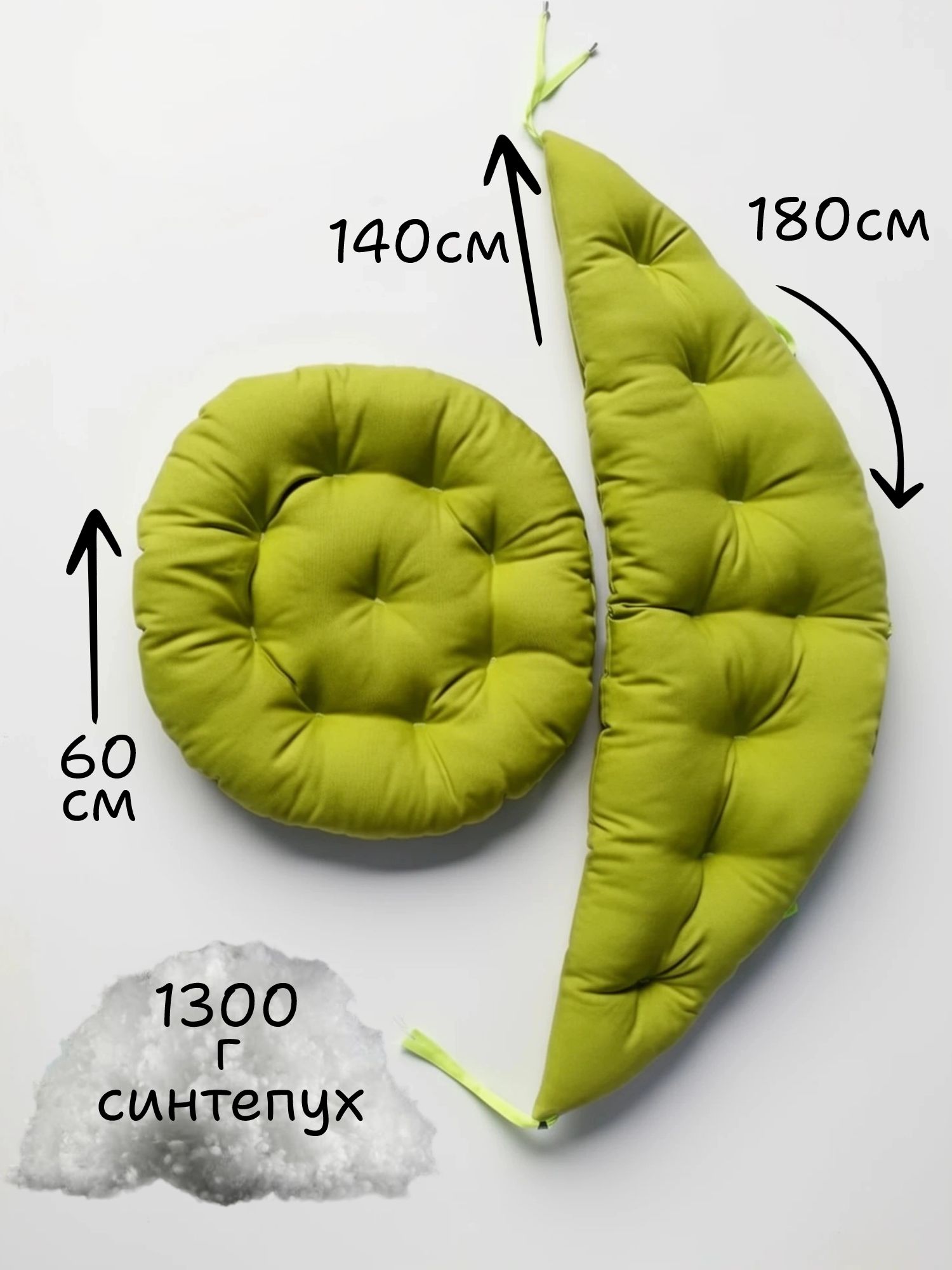 140см

180см

60 см

1300 г синтепух