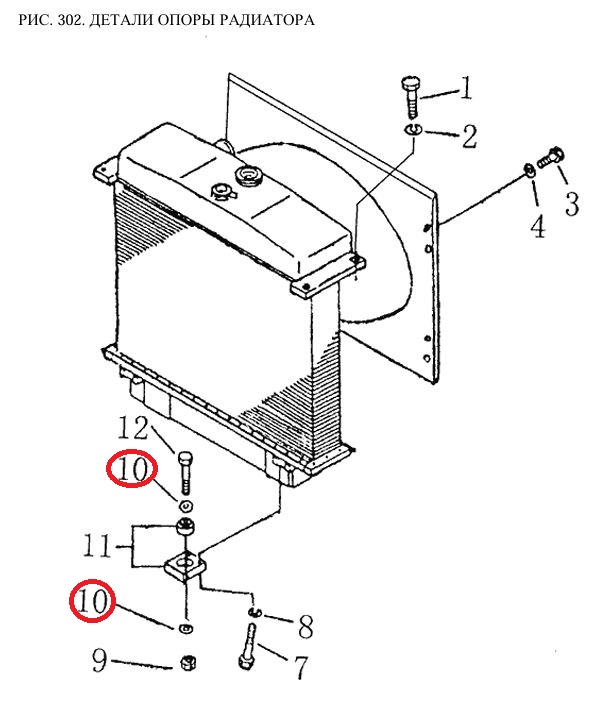 РИС. 302. ДЕТАЛИ ОПОРЫ РАДИАТОРА

1
2
3
4
12
10
11
10
8
9
7