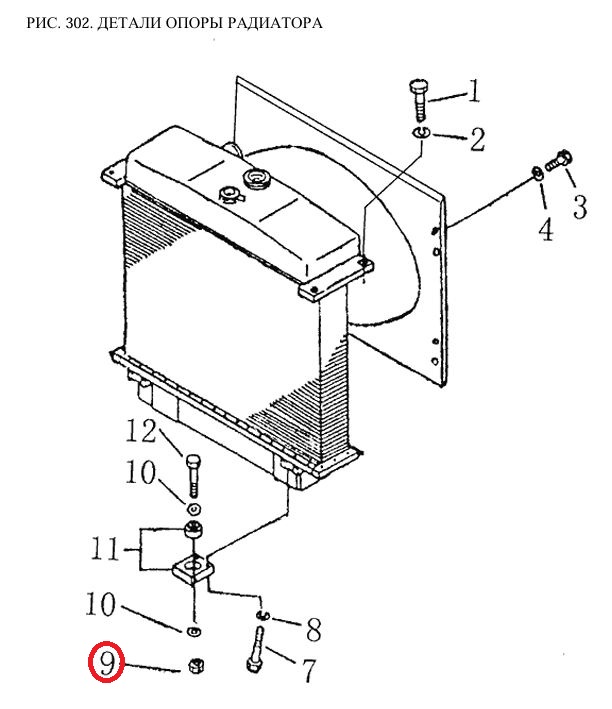 РИС. 302. ДЕТАЛИ ОПОРЫ РАДИАТОРА

1
2
3
4
12
10
11
10
8
9
7