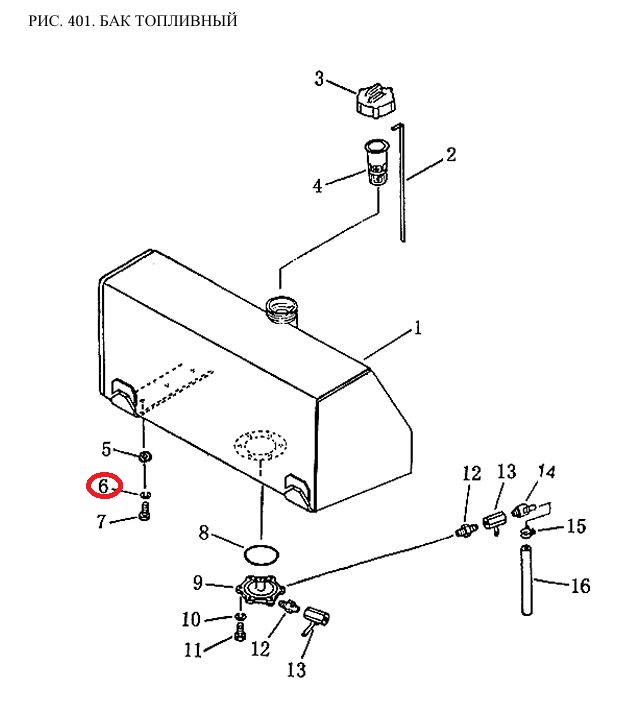 РИС. 401. БАК ТОПЛИВНЫЙ

3
2
4
1
5
6
7
8
12
13
14
15
16
9
10
11
12
13