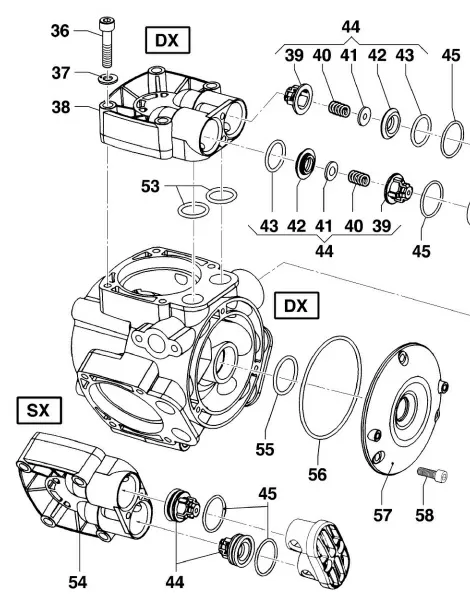 36
DX
37
38
44
39 40 41 42 43
45
53
43 42 41 40 39
44
45
DX
SX
55
56
57
58
45
54
44