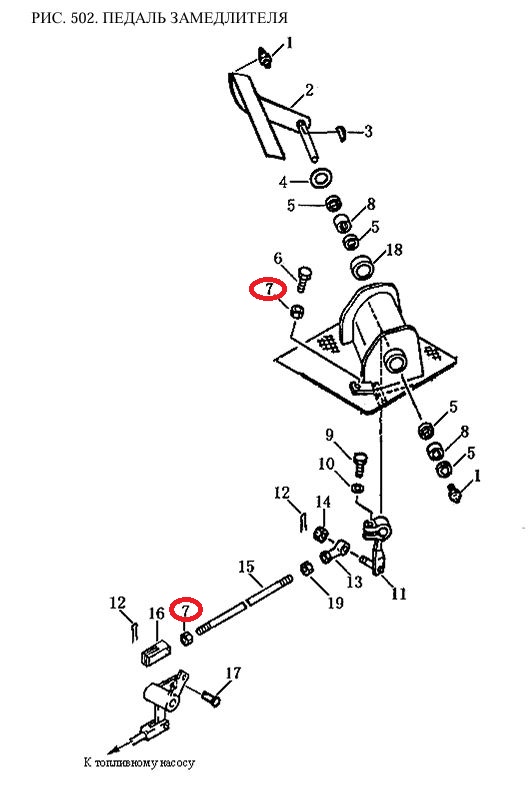 РИС. 502. ПЕДАЛЬ ЗАМЕДЛИТЕЛЯ

1
2
3
4
5
8
5
18
6
7
5
8
5
1
9
10
12
14
13
11
15
19
12
16
7
17
К топливному насосу