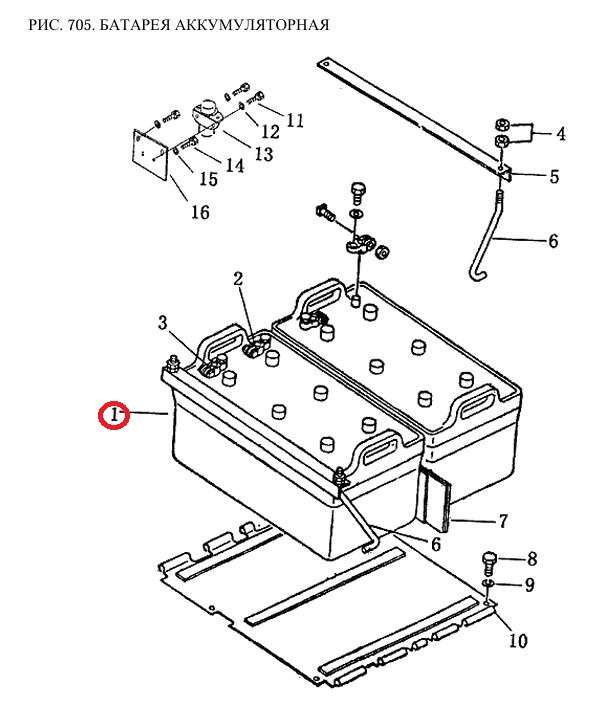 РИС. 705. БАТАРЕЯ АККУМУЛЯТОРНАЯ

11
12
13
14
15
16
4
5
6
2
3
1
7
6
8
9
10