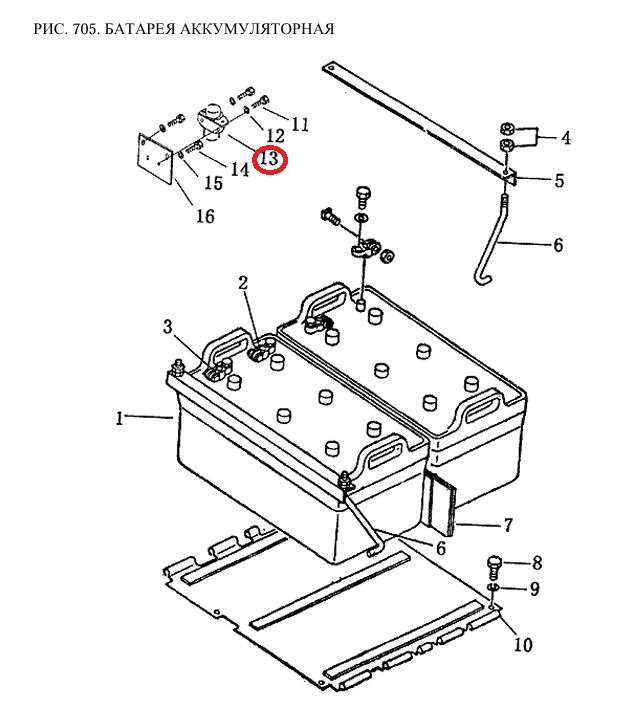 РИС. 705. БАТАРЕЯ АККУМУЛЯТОРНАЯ

11
12
13
14
15
16
4
5
6
2
3
1
7
6
8
9
10