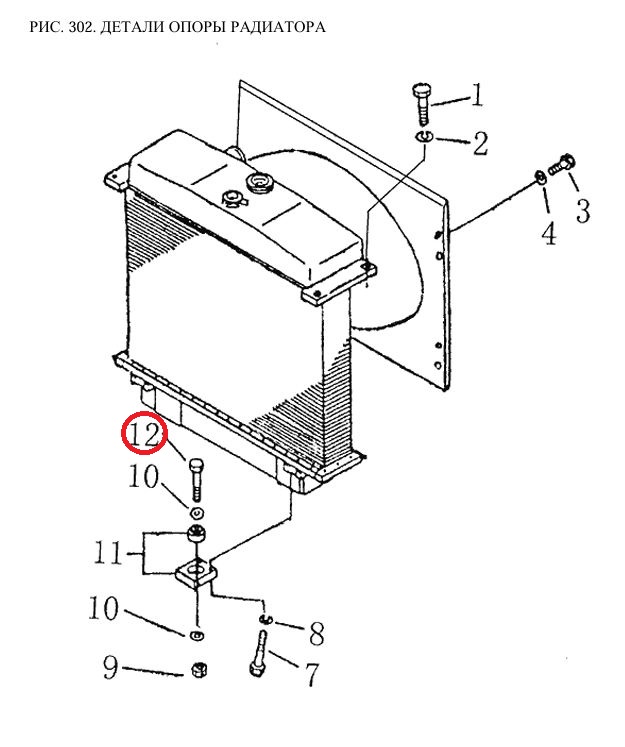 РИС. 302. ДЕТАЛИ ОПОРЫ РАДИАТОРА

1
2
3
4
12
10
11
10
8
9
7