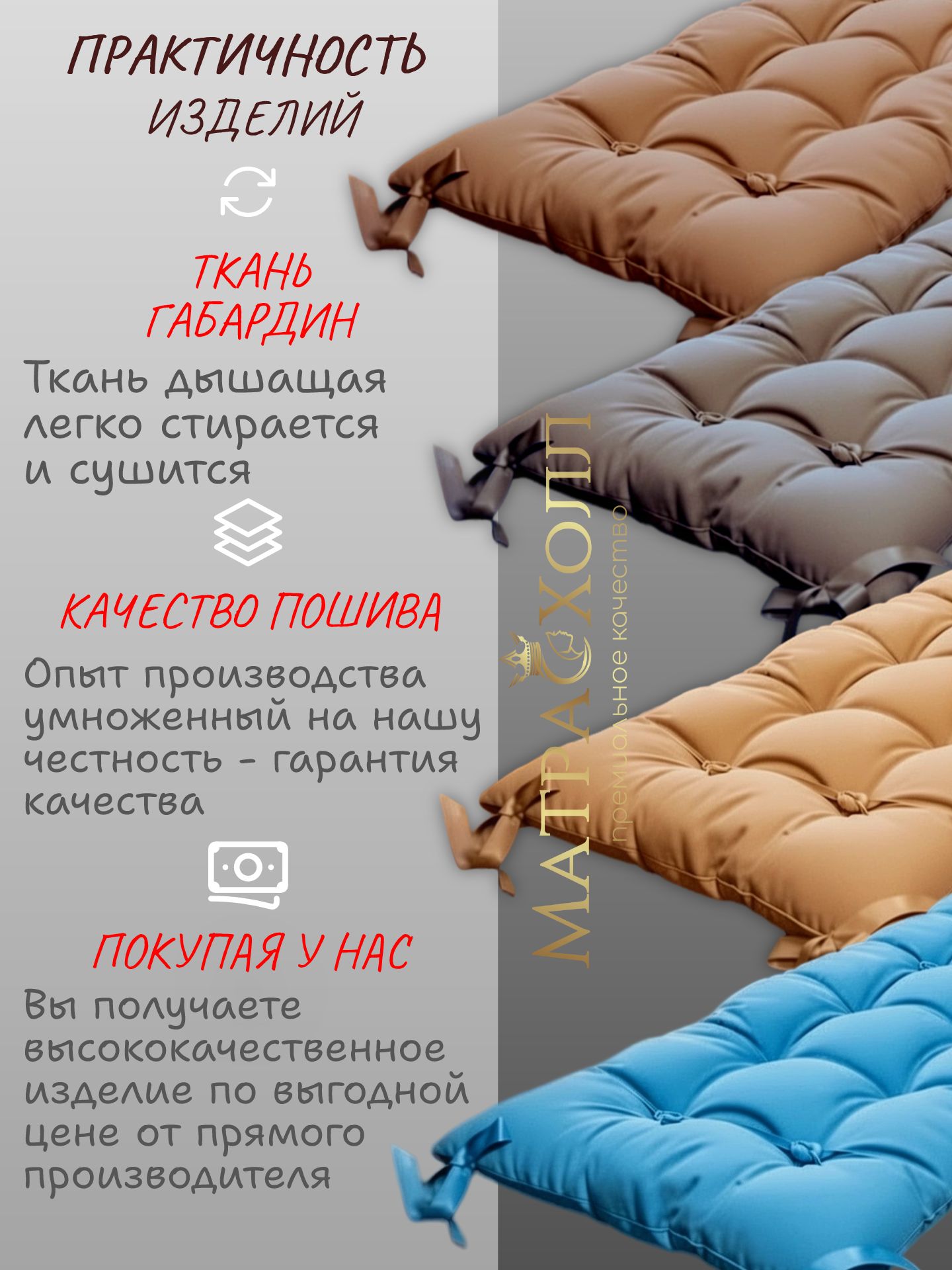 ПРАКТИЧНОСТЬ ИЗДЕЛИЙ

ТКАНЬ ГАБАРДИН

Ткань дышащая легко стирается и сушится

КАЧЕСТВО ПОШИВА

Опыт производства умноженный на нашу честность - гарантия качества

ПОКУПАЯ У НАС

Вы получаете высококачественное изделие по выгодной цене от прямого производителя

МАТРАСХОЛЛ
премиальное качество