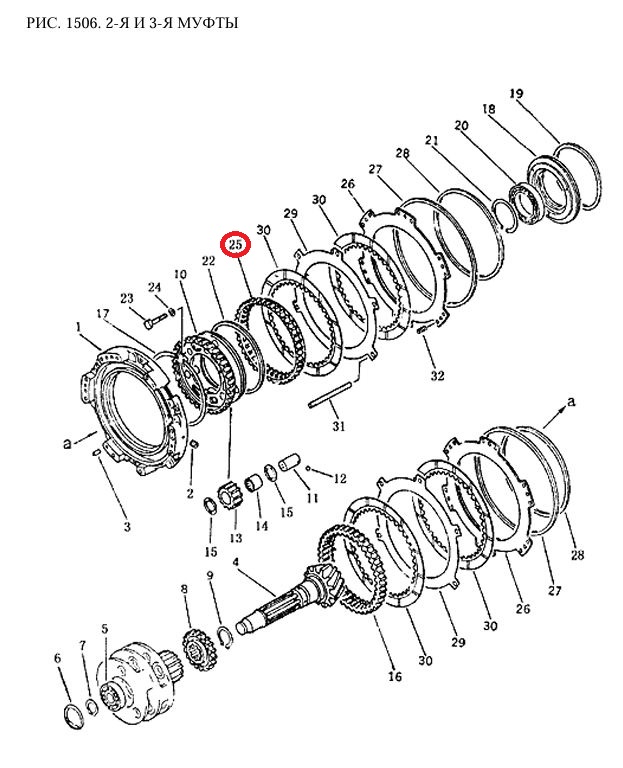 РИС. 1506. 2-Я И 3-Я МУФТЫ

19
18
20
21
28
27
26
30
29
30
25
22
10
24
23
17
1
32
31
a
a
3
2
13
14
15
11
12
15
4
9
8
5
7
6
16
30
29
30
26
27
28