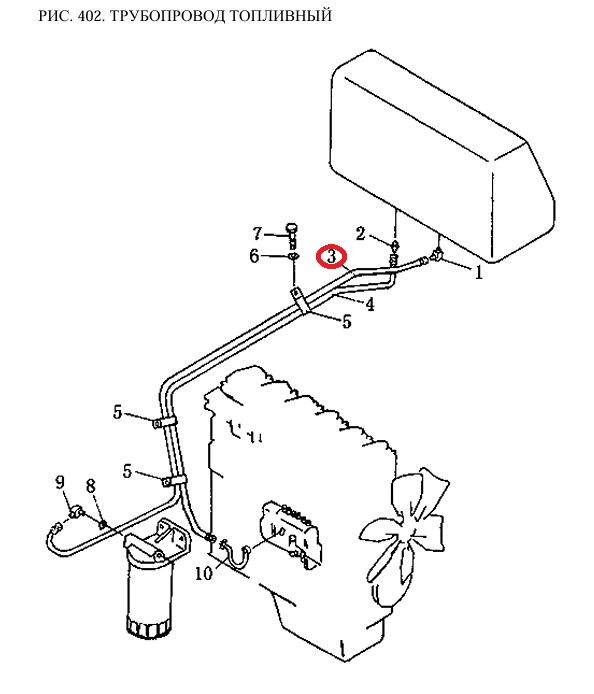 РИС. 402. ТРУБОПРОВОД ТОПЛИВНЫЙ

7
6
3
2
1
4
5
5
5
9
8
10