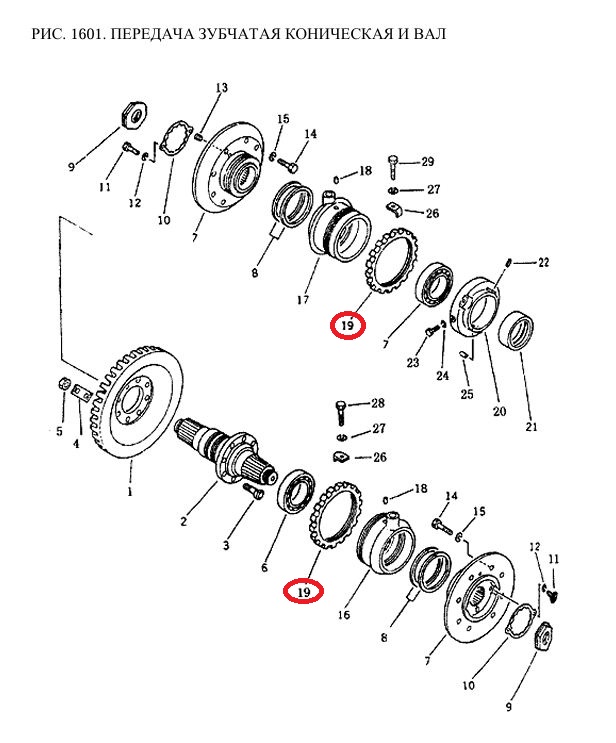 РИС. 1601. ПЕРЕДАЧА ЗУБЧАТАЯ КОНИЧЕСКАЯ И ВАЛ

13
15
14
9
11
12
10
7
18
29
27
26
8
17
19
7
22
23
24
25
20
21
5
4
1
28
27
26
2
3
6
19
18
14
15
16
8
7
12
11
10
9