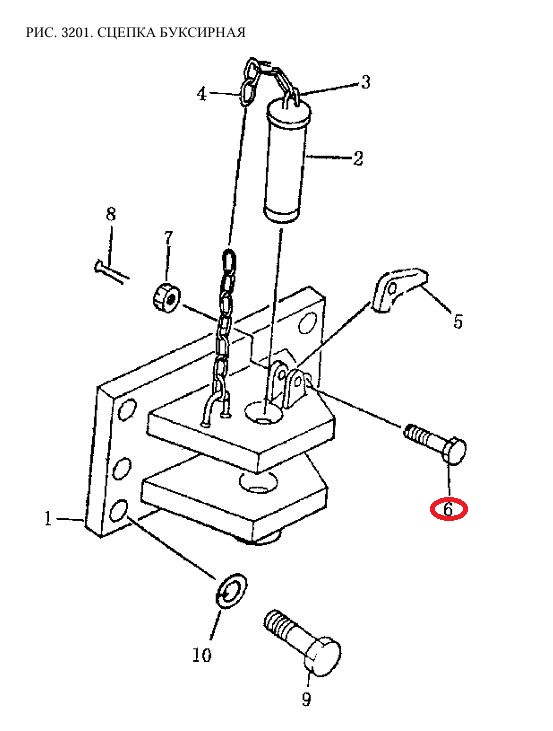 РИС. 3201. СЦЕПКА БУКСИРНАЯ

4
3
2
8
7
5
6
1
10
9