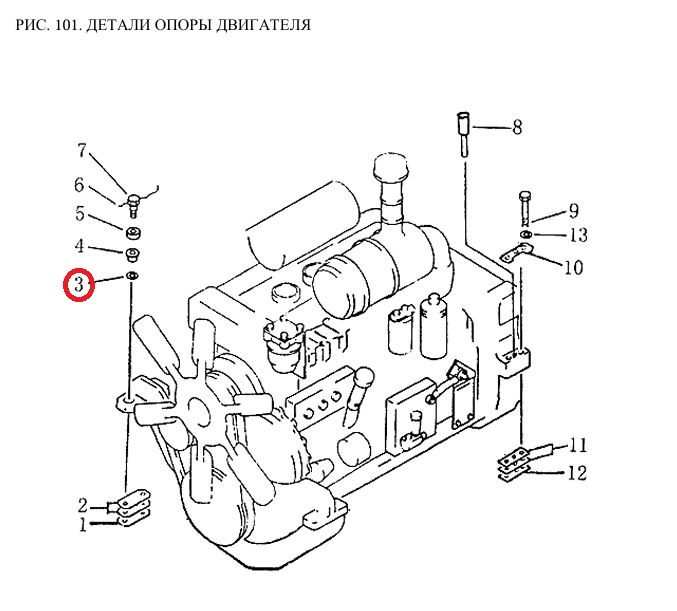 РИС. 101. ДЕТАЛИ ОПОРЫ ДВИГАТЕЛЯ

7
6
5
4
3
8
9
13
10
11
12
2
1